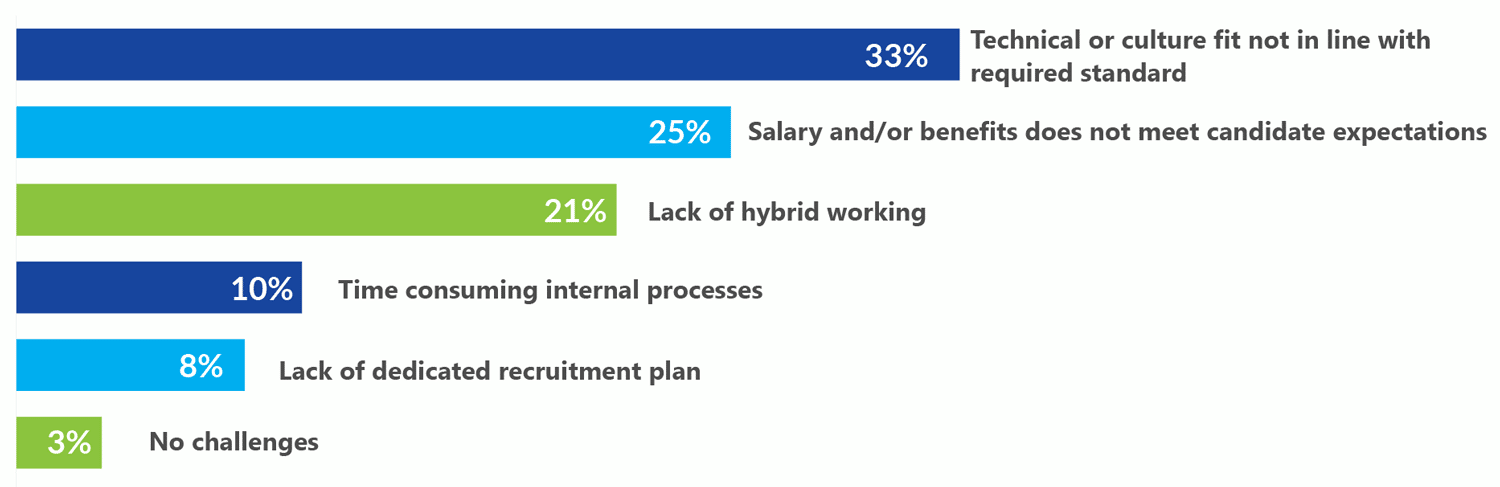 33% Technical or culture fit not in line with required standard

25% Salary and/or benefits does not meet candidate expectations

21% Lack of hybrid working

10% Time consuming internal processes

8% Lack of dedicated recruitment plan

3% No challenges